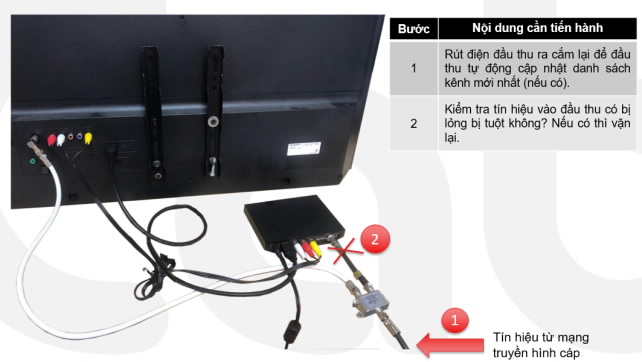 | Bước | Nội dung cần tiến hành |
|---|---|
| 1 | Rút điện đầu thu ra cắm lại để đầu thu tự động cập nhật danh sách kênh mới nhất (nếu có). |
| 2 | Kiểm tra tín hiệu vào đầu thu có bị lỏng bị tuột không? Nếu có thì vặn lại. |

2

1

Tín hiệu từ mạng truyền hình cáp